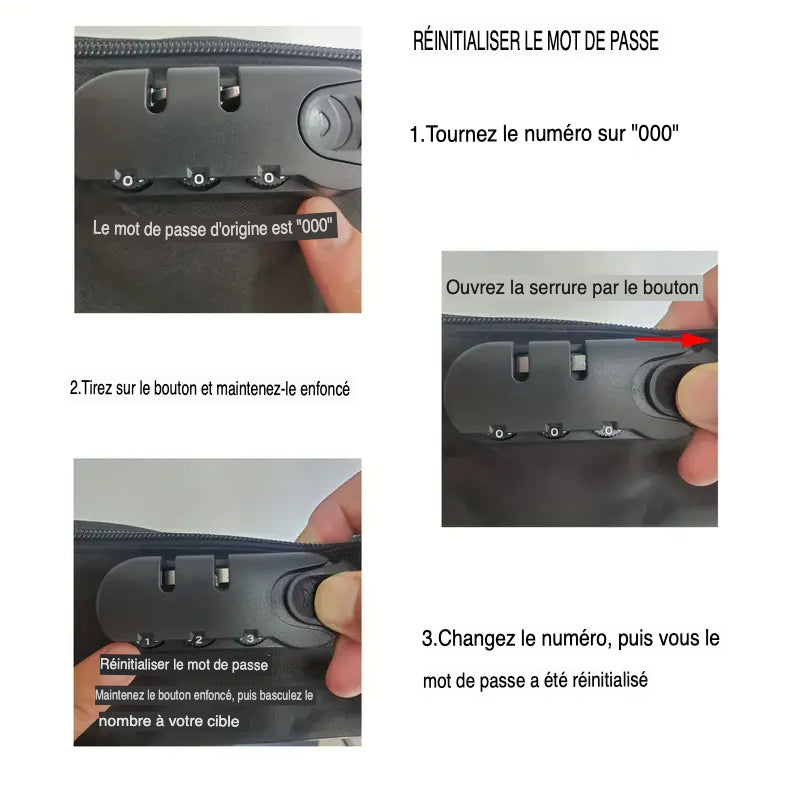 RÉINITIALISER LE MOT DE PASSE

0 0 0

Le mot de passe d'origine est "000"

1.Tournez le numéro sur "000"

Ouvrez la serrure par le bouton

0 0 0

2.Tirez sur le bouton et maintenez-le enfoncé

1 2 3

Réinitialiser le mot de passe

Maintenez le bouton enfoncé, puis basculez le nombre à votre cible

3.Changez le numéro, puis vous le mot de passe a été réinitialisé