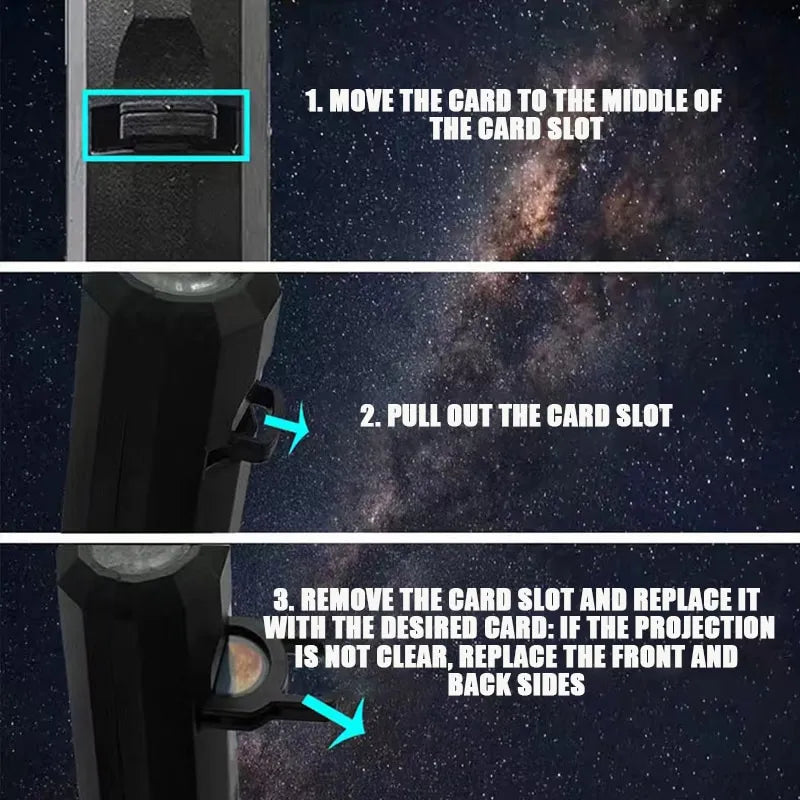 1. MOVE THE CARD TO THE MIDDLE OF THE CARD SLOT

2. PULL OUT THE CARD SLOT

3. REMOVE THE CARD SLOT AND REPLACE IT WITH THE DESIRED CARD: IF THE PROJECTION IS NOT CLEAR, REPLACE THE FRONT AND BACK SIDES