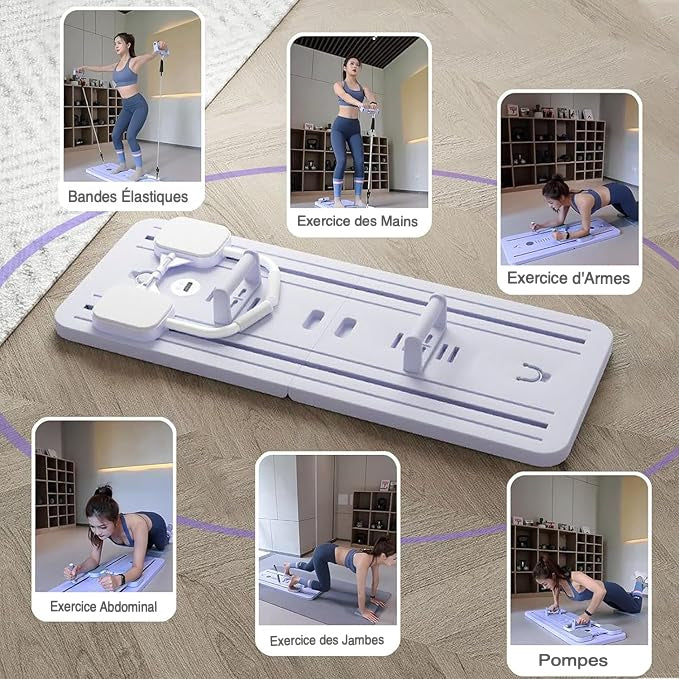 Bandes Élastiques

Exercice des Mains

Exercice d'Armes

Exercice Abdominal

Exercice des Jambes

Pompes