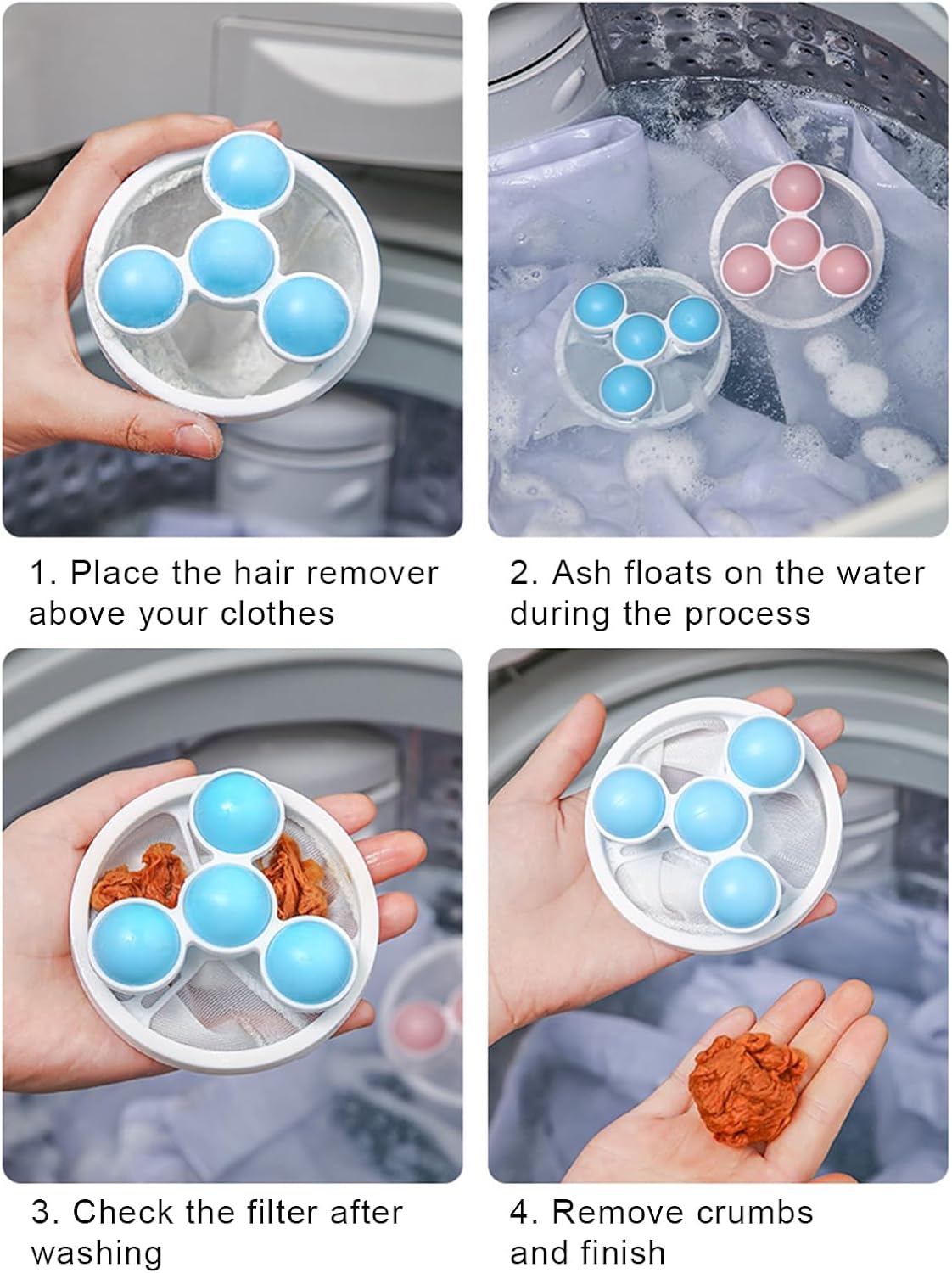 1. Place the hair remover above your clothes

2. Ash floats on the water during the process

3. Check the filter after washing

4. Remove crumbs and finish