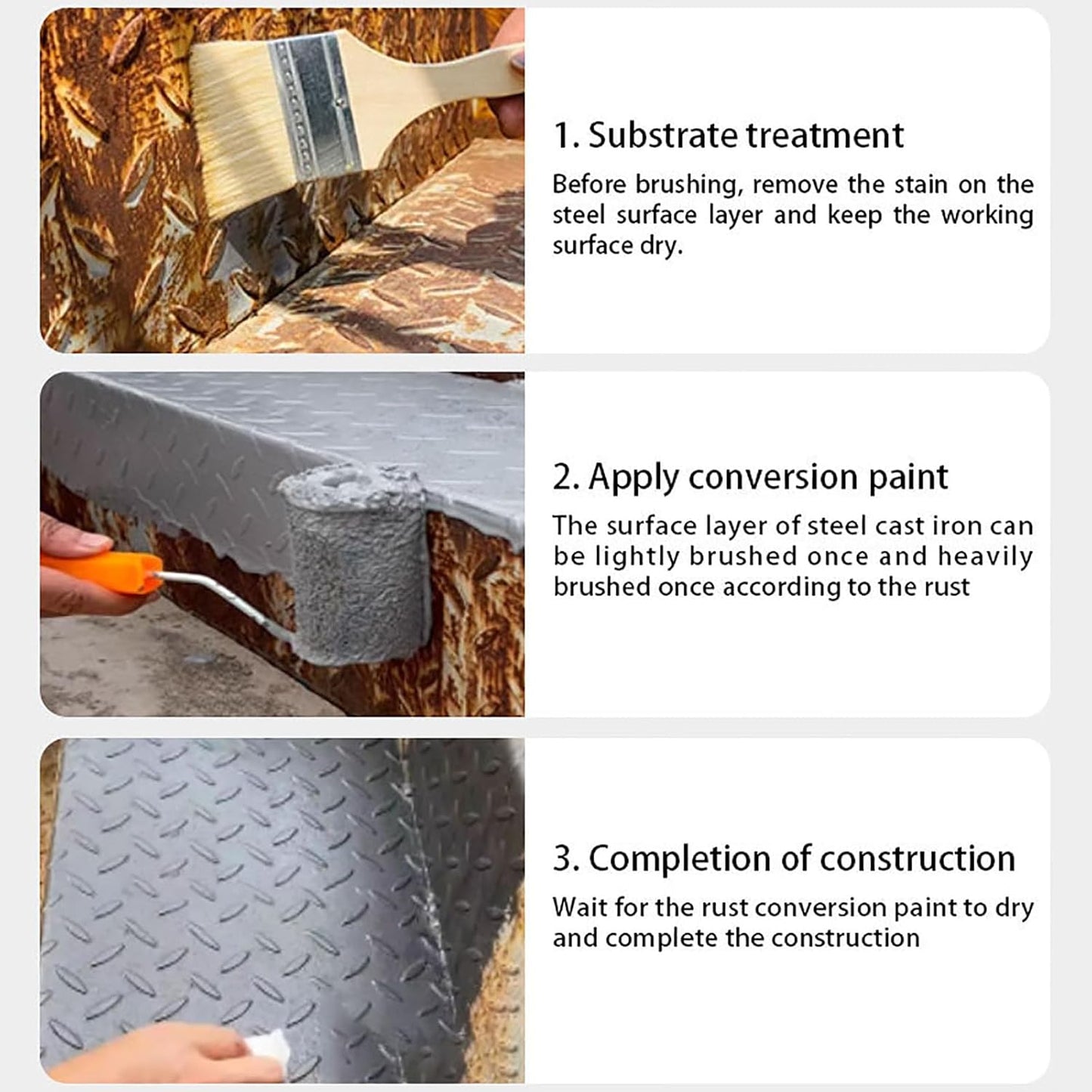 1. Substrate treatment

Before brushing, remove the stain on the steel surface layer and keep the working surface dry.

2. Apply conversion paint

The surface layer of steel cast iron can be lightly brushed once and heavily brushed once according to the rust

3. Completion of construction

Wait for the rust conversion paint to dry and complete the construction