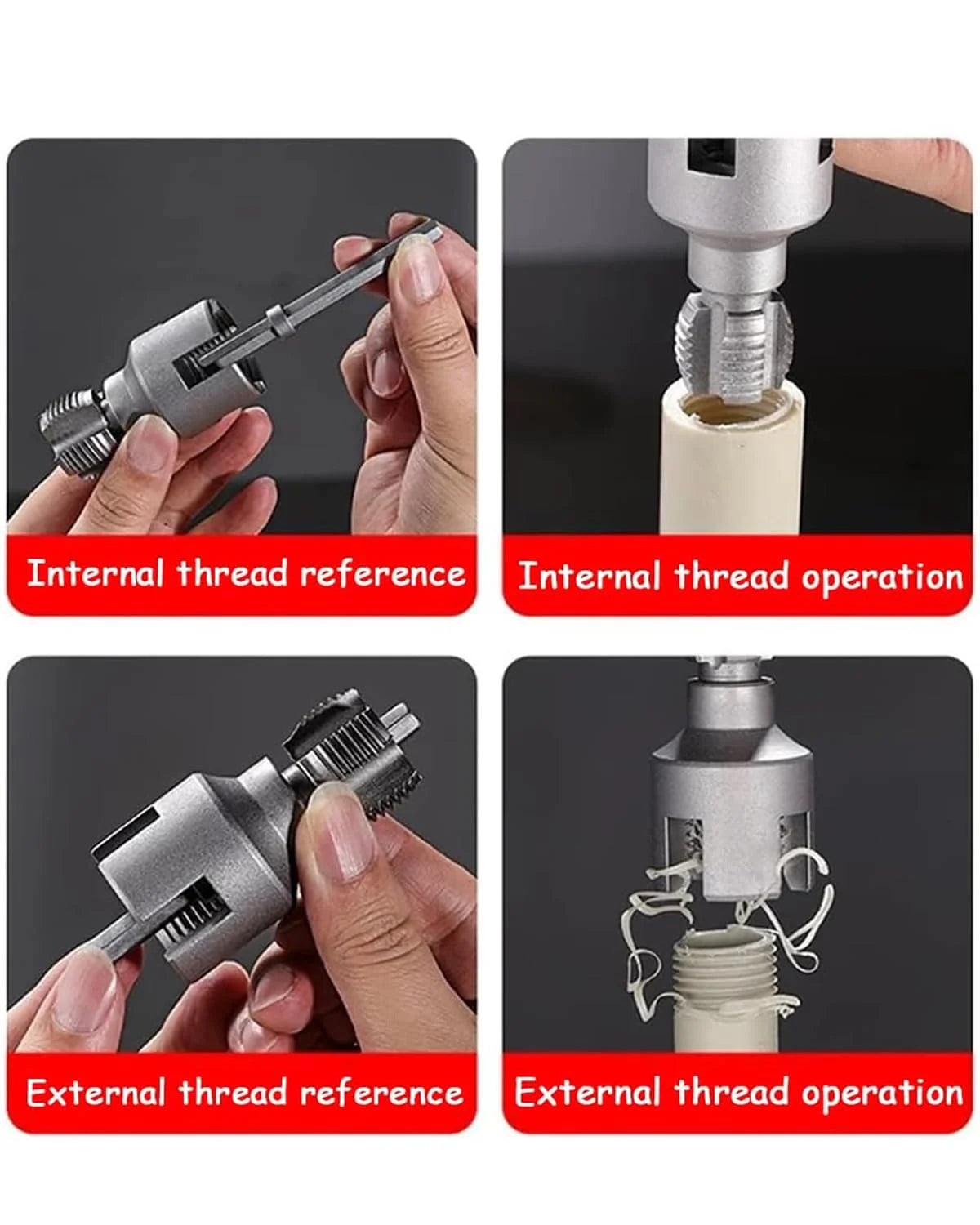 Internal thread reference

Internal thread operation

External thread reference

External thread operation