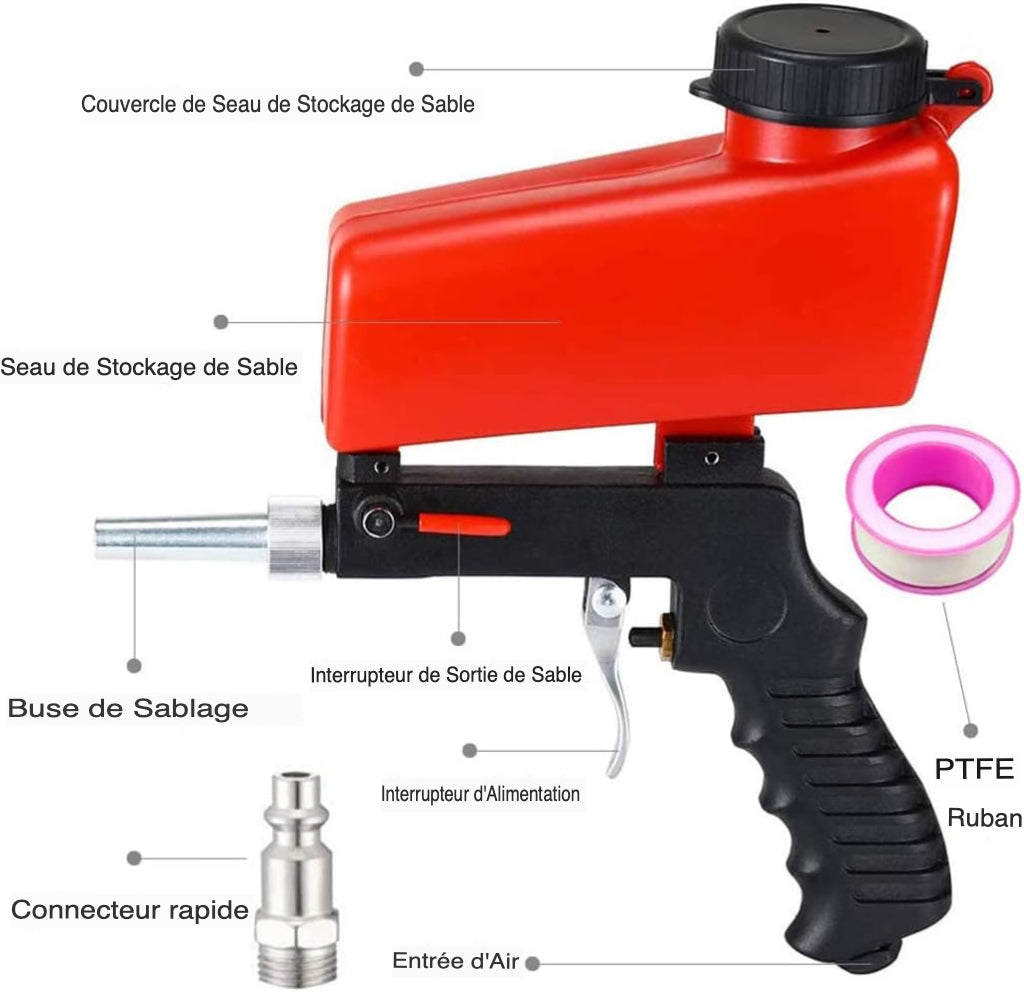 Couvercle de Seau de Stockage de Sable

Seau de Stockage de Sable

Interrupteur de Sortie de Sable

Buse de Sablage

Interrupteur d'Alimentation

PTFE

Ruban

Connecteur rapide

Entrée d'Air