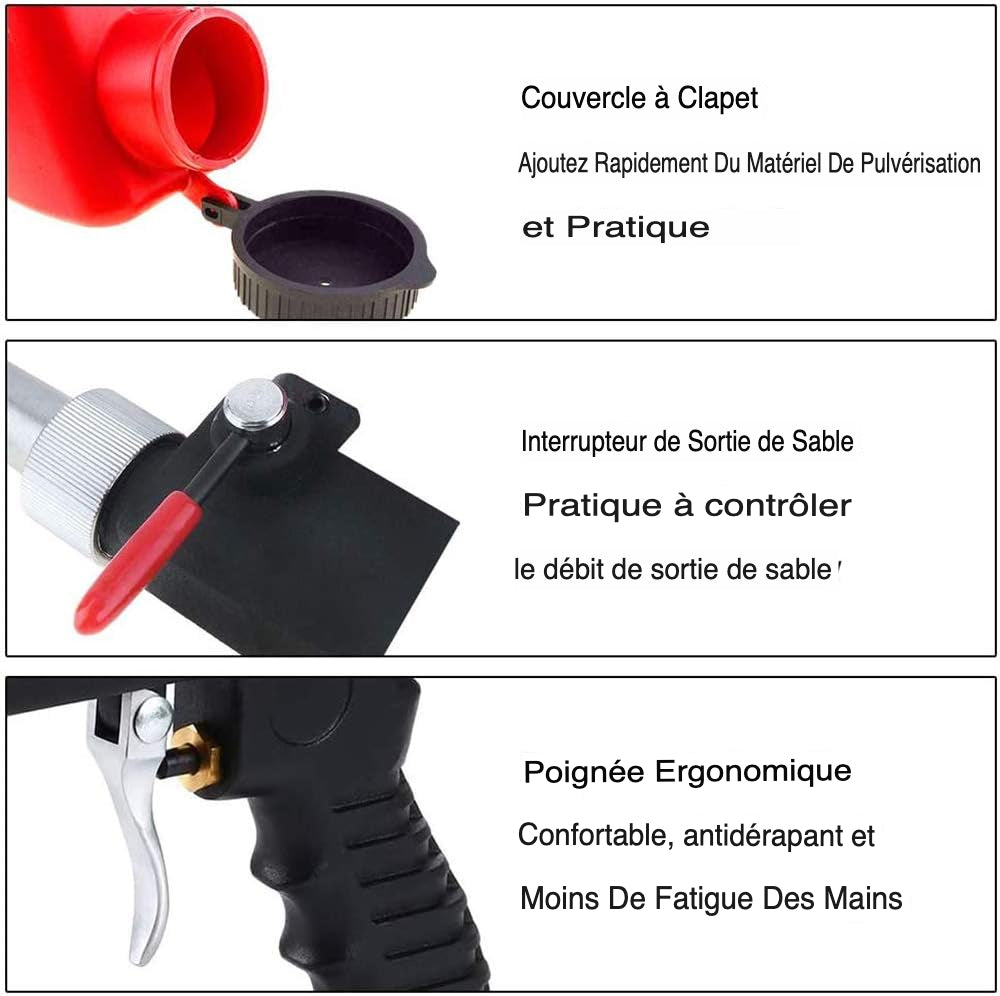 Couvercle à Clapet

Ajoutez Rapidement Du Matériel De Pulvérisation

et Pratique

Interrupteur de Sortie de Sable

Pratique à contrôler

le débit de sortie de sable

Poignée Ergonomique

Confortable, antidérapant et

Moins De Fatigue Des Mains